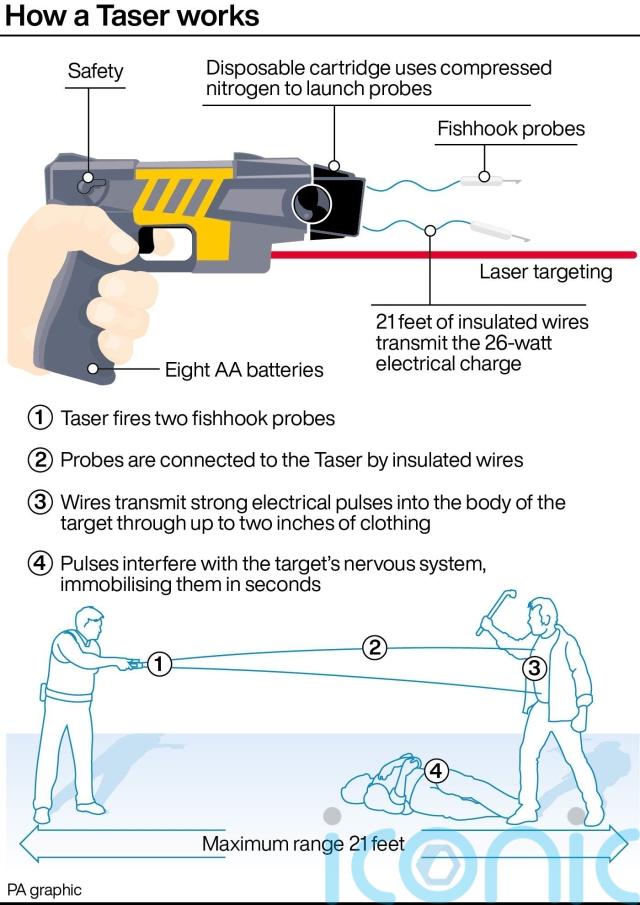 How a Taser works

Safety

Disposable cartridge uses compressed nitrogen to launch probes

Fishhook probes

Laser targeting

21 feet of insulated wires transmit the 26-watt electrical charge

Eight AA batteries

① Taser fires two fishhook probes

② Probes are connected to the Taser by insulated wires

③ Wires transmit strong electrical pulses into the body of the target through up to two inches of clothing

④ Pulses interfere with the target's nervous system, immobilising them in seconds

1
2
3
4

Maximum range 21 feet

iconic

PA graphic